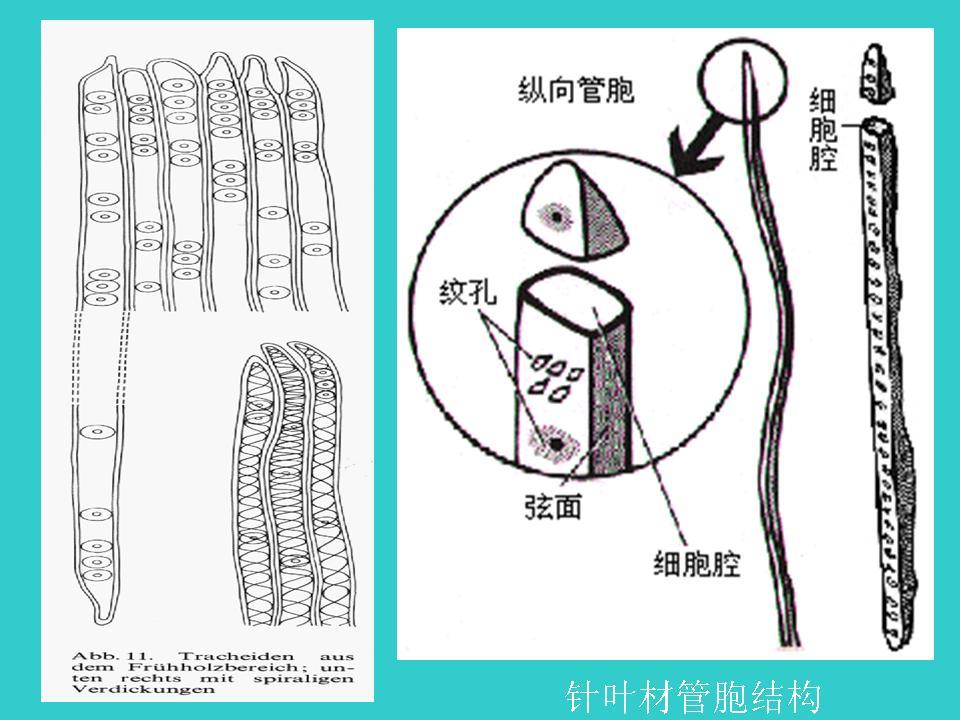 Abb. 11. Tracheiden aus dem Frühholzbereich; unten rechts mit spiraligen Verdickungen

纵向管胞

细胞腔

纹孔

弦面

细胞腔

针叶材管胞结构